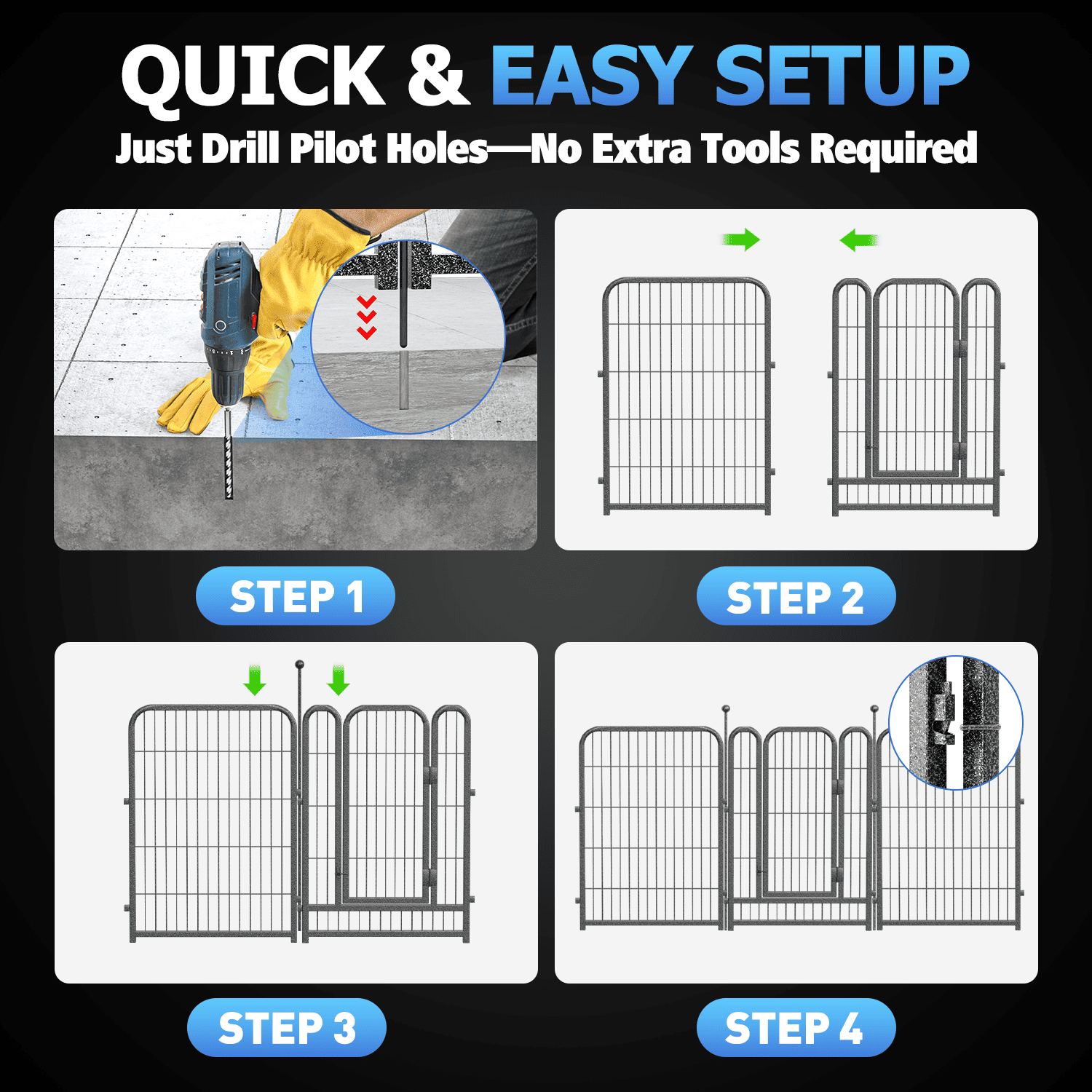 QUICK & EASY SETUP

Just Drill Pilot Holes—No Extra Tools Required

STEP 1

STEP 2

STEP 3

STEP 4