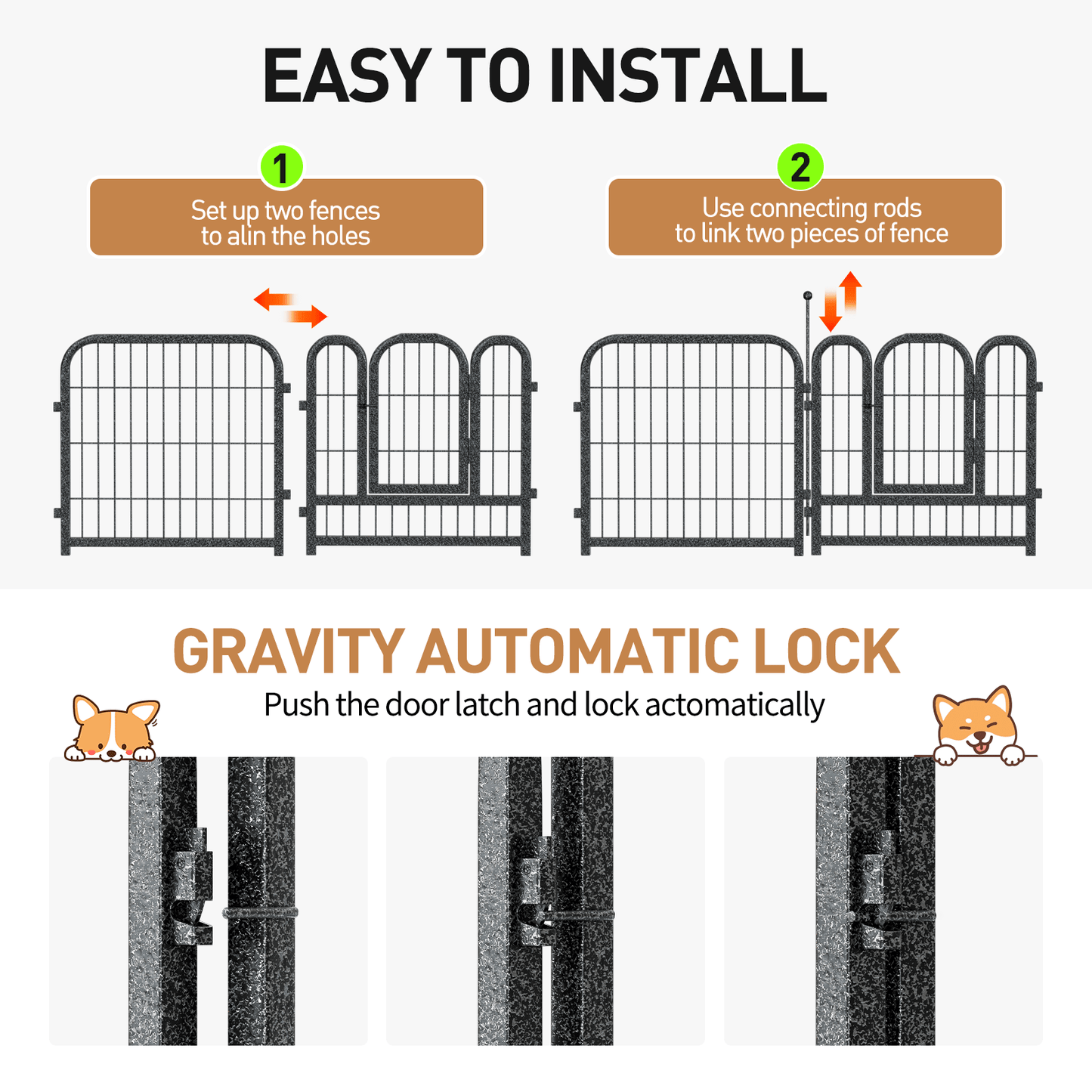 EASY TO INSTALL

1

Set up two fences to alin the holes

2

Use connecting rods to link two pieces of fence

GRAVITY AUTOMATIC LOCK

Push the door latch and lock actomatically