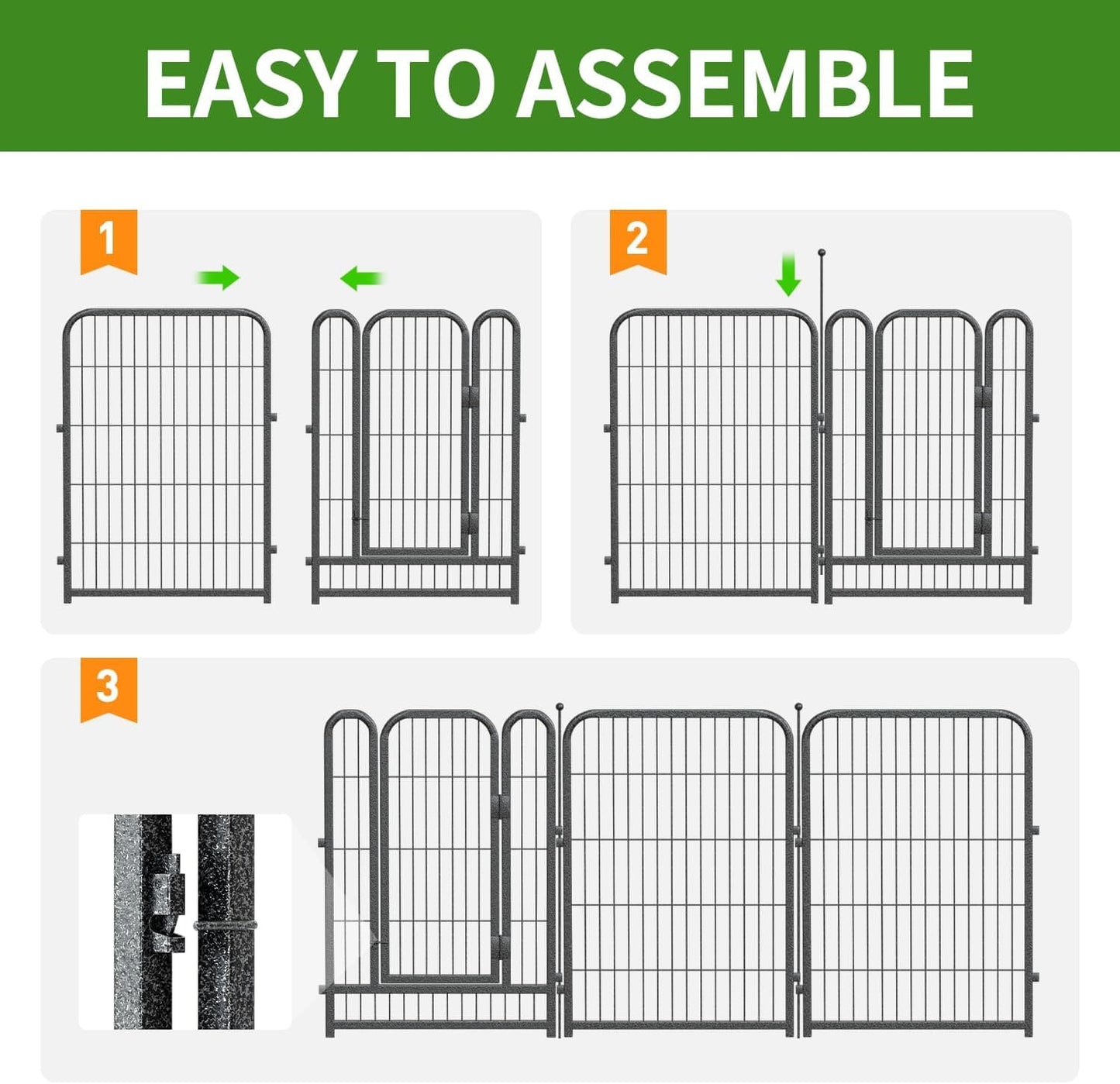 EASY TO ASSEMBLE

1

2

3