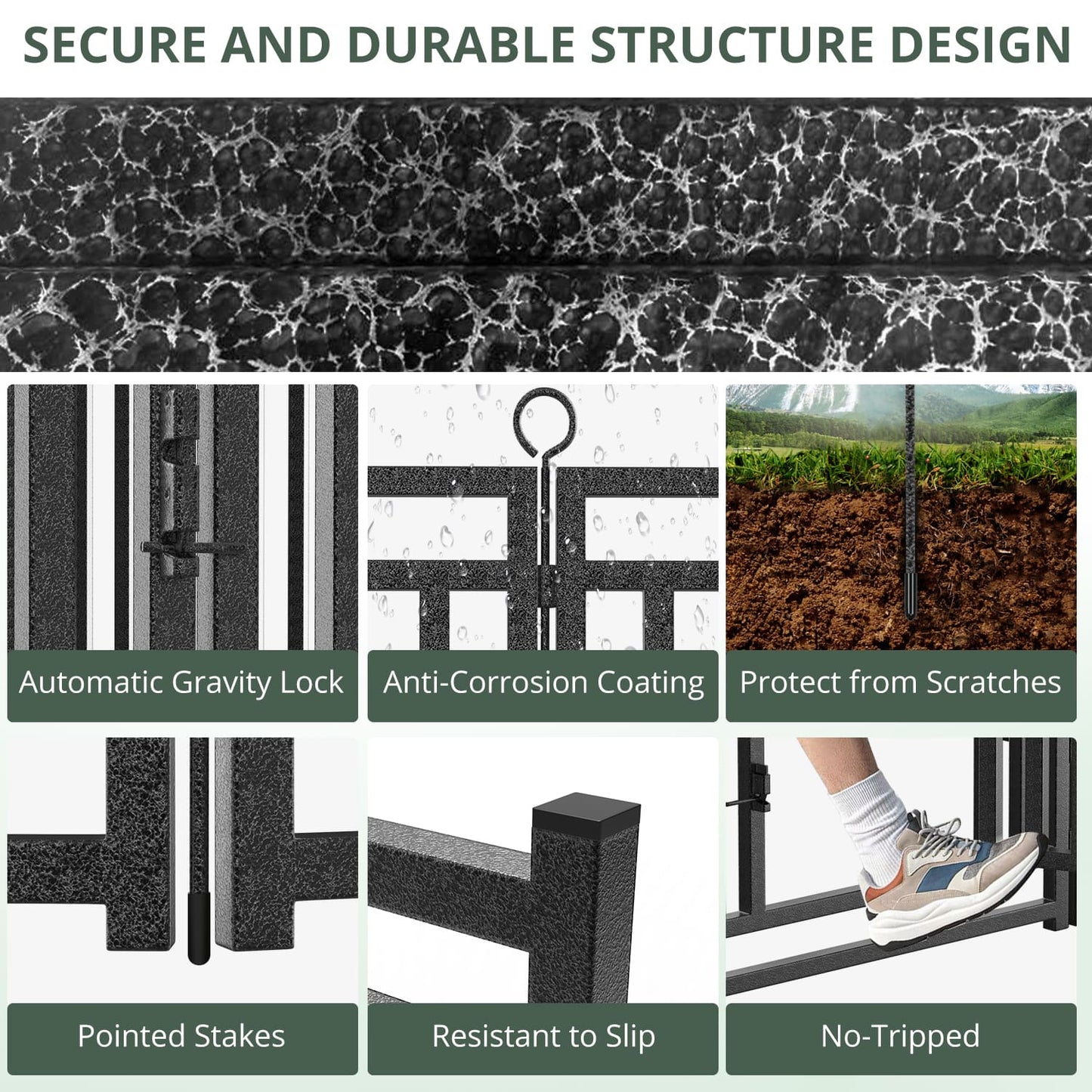 SECURE AND DURABLE STRUCTURE DESIGN

Automatic Gravity Lock

Anti-Corrosion Coating

Protect from Scratches

Pointed Stakes

Resistant to Slip

No-Tripped