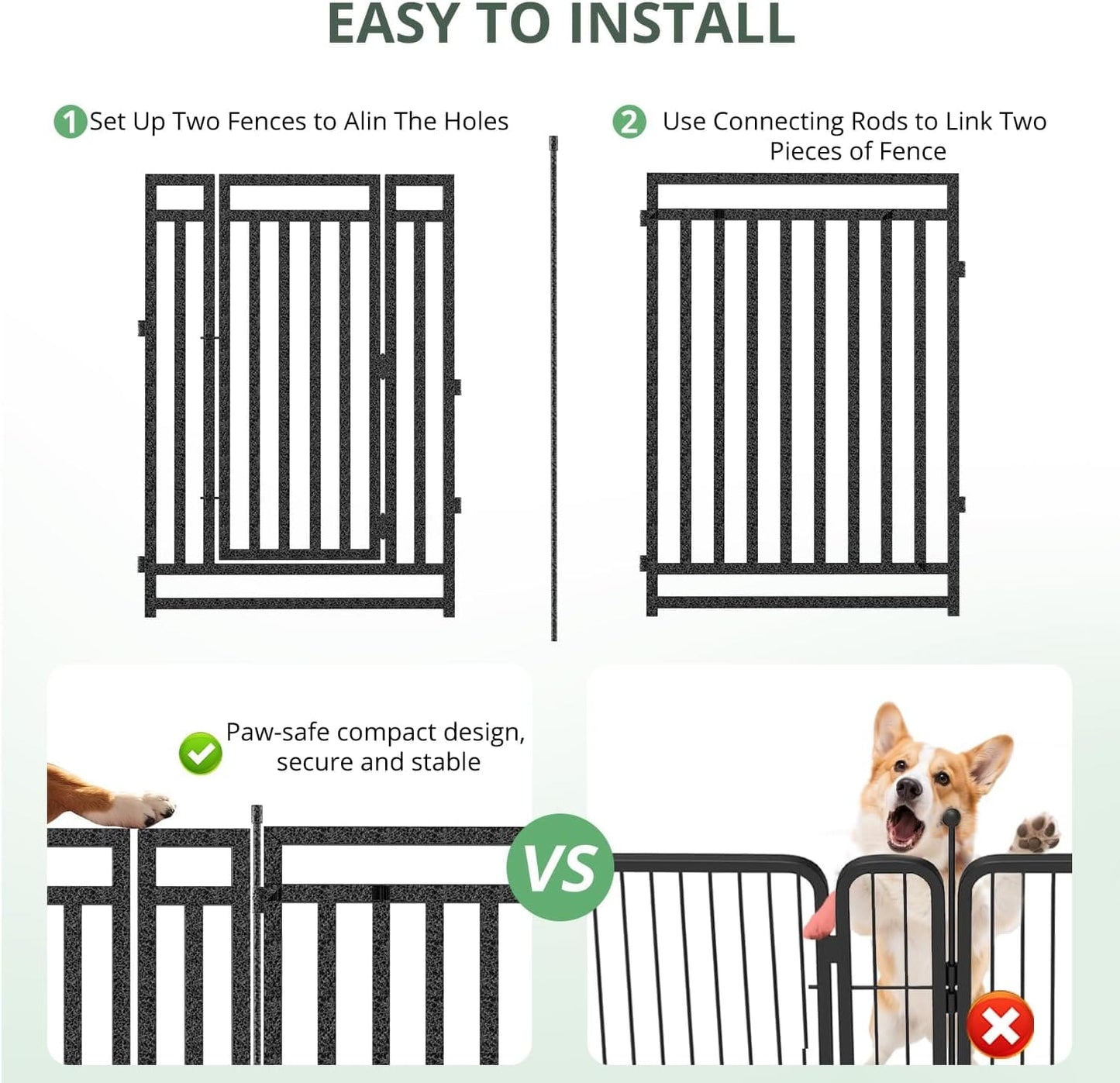 EASY TO INSTALL

1 Set Up Two Fences to Alin The Holes

2 Use Connecting Rods to Link Two Pieces of Fence

Paw-safe compact design, secure and stable

VS