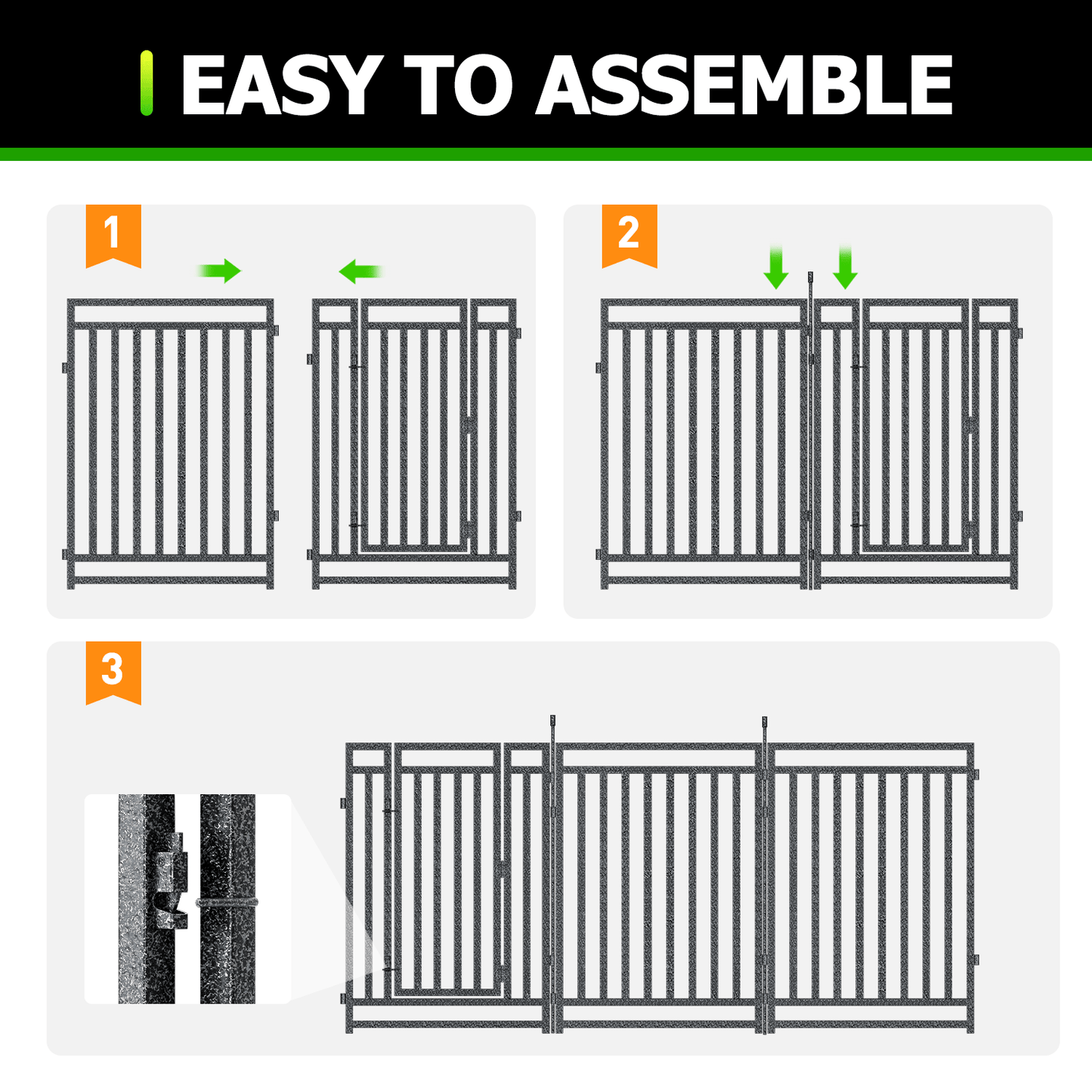 EASY TO ASSEMBLE

1

2

3