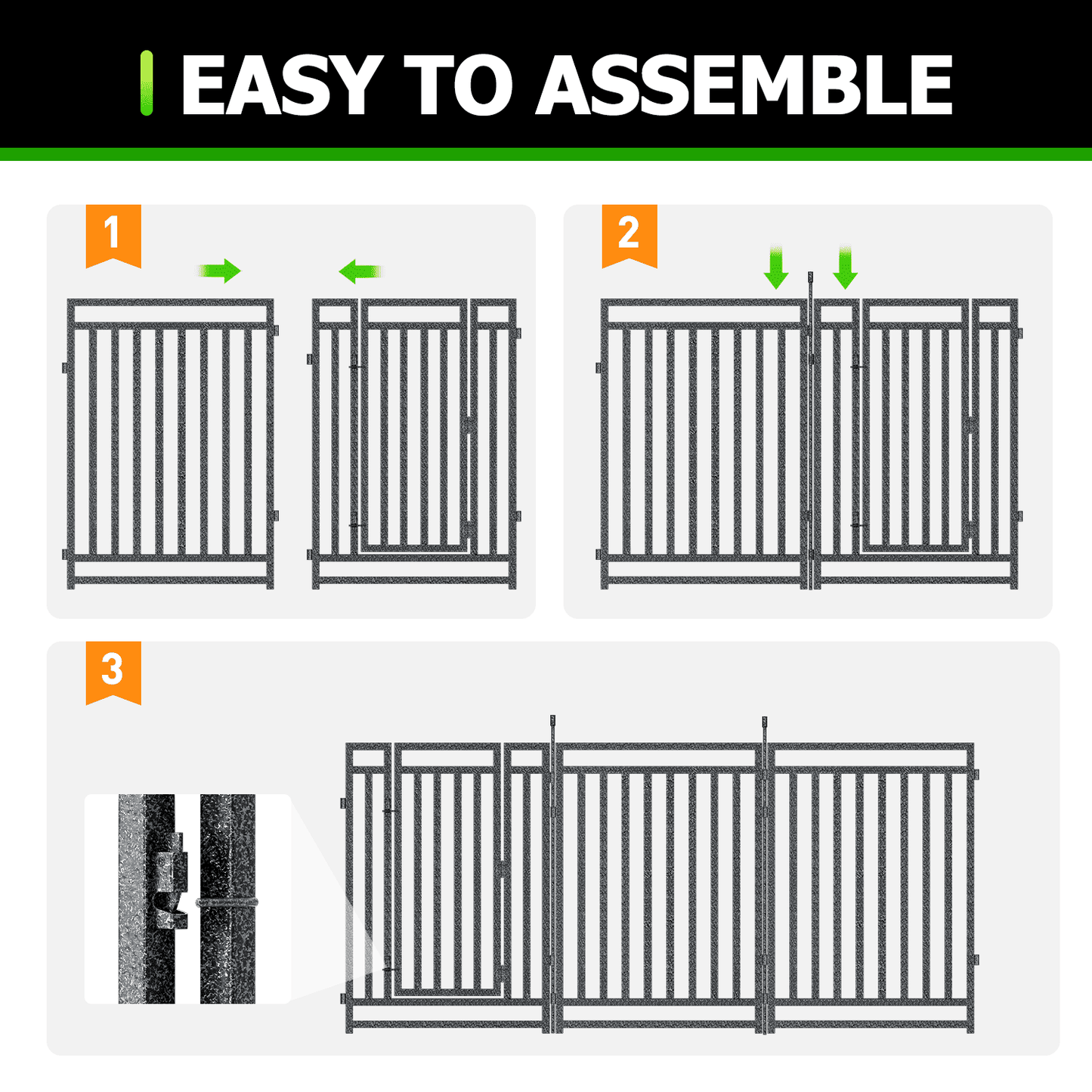 EASY TO ASSEMBLE

1

2

3