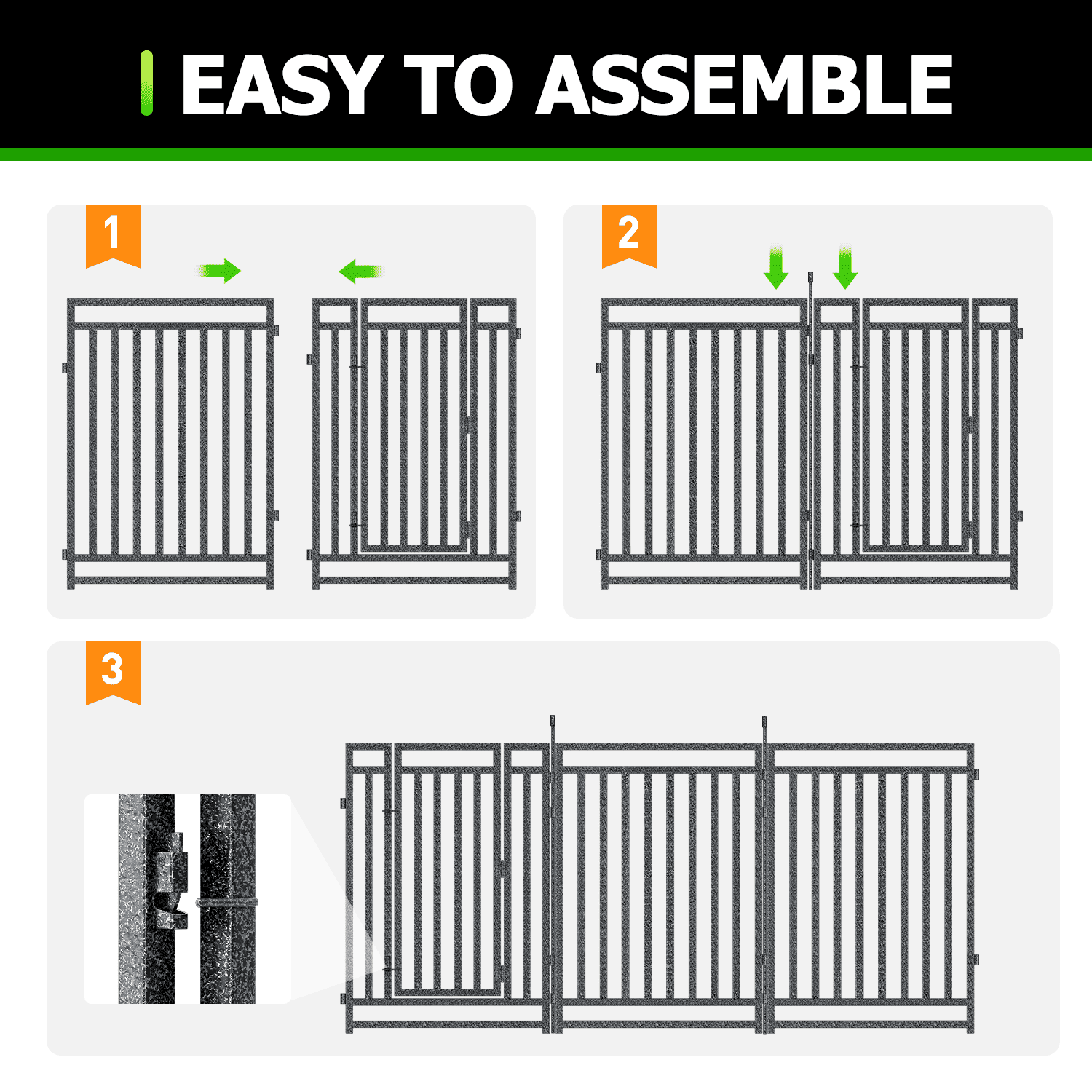 EASY TO ASSEMBLE

1

2

3