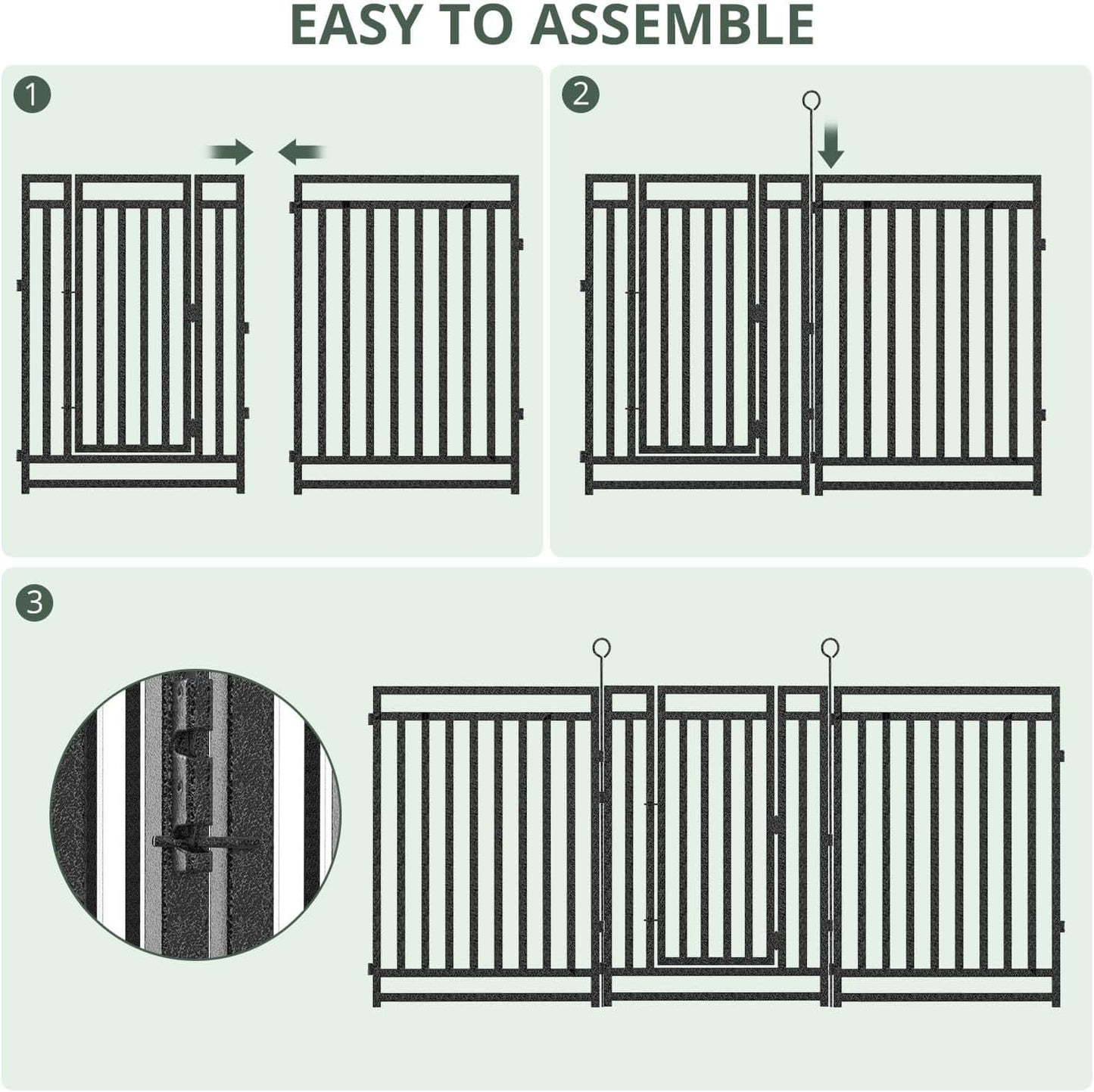 EASY TO ASSEMBLE

1

2

3