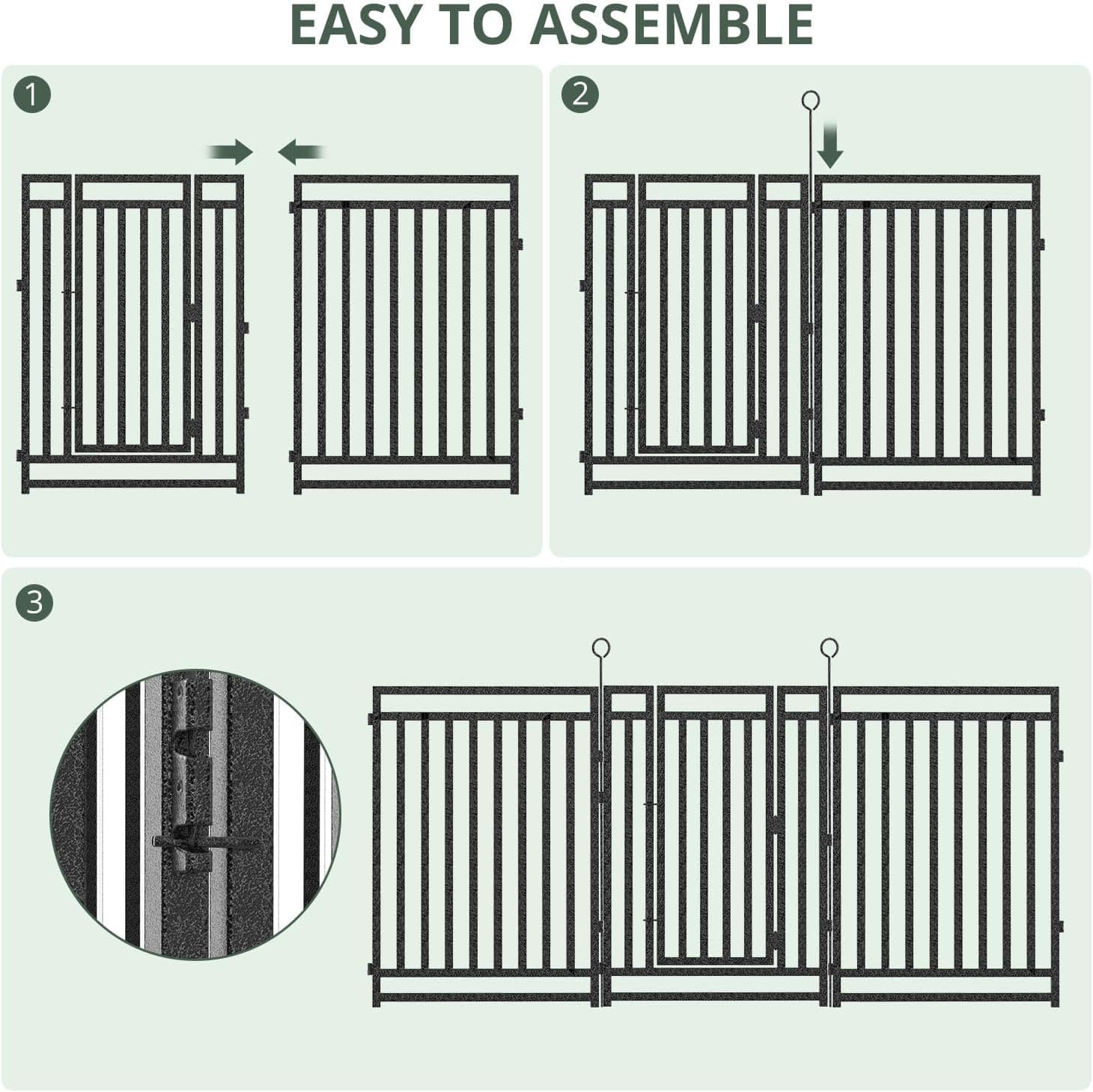 EASY TO ASSEMBLE

1

2

3