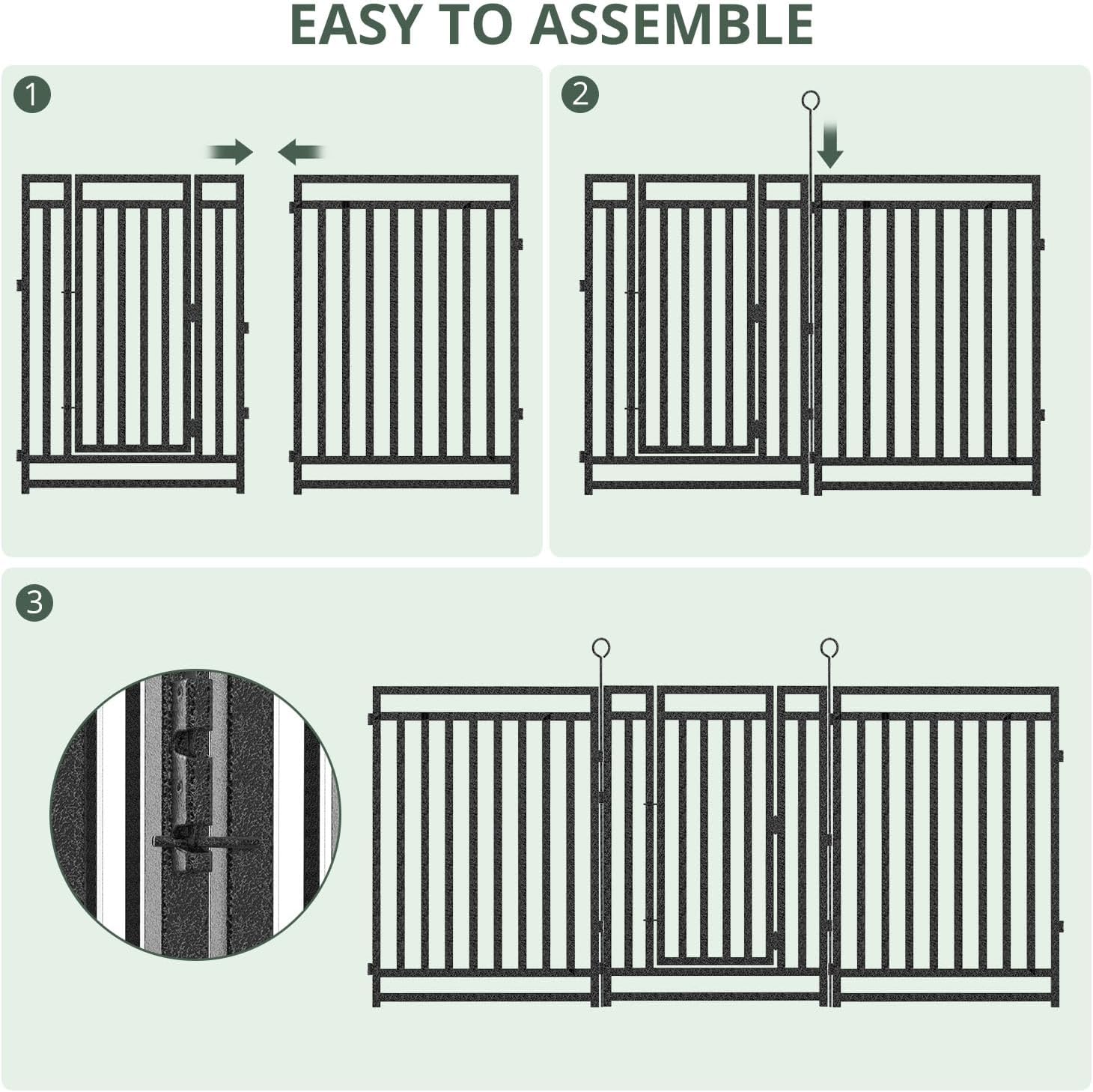 EASY TO ASSEMBLE

1

2

3