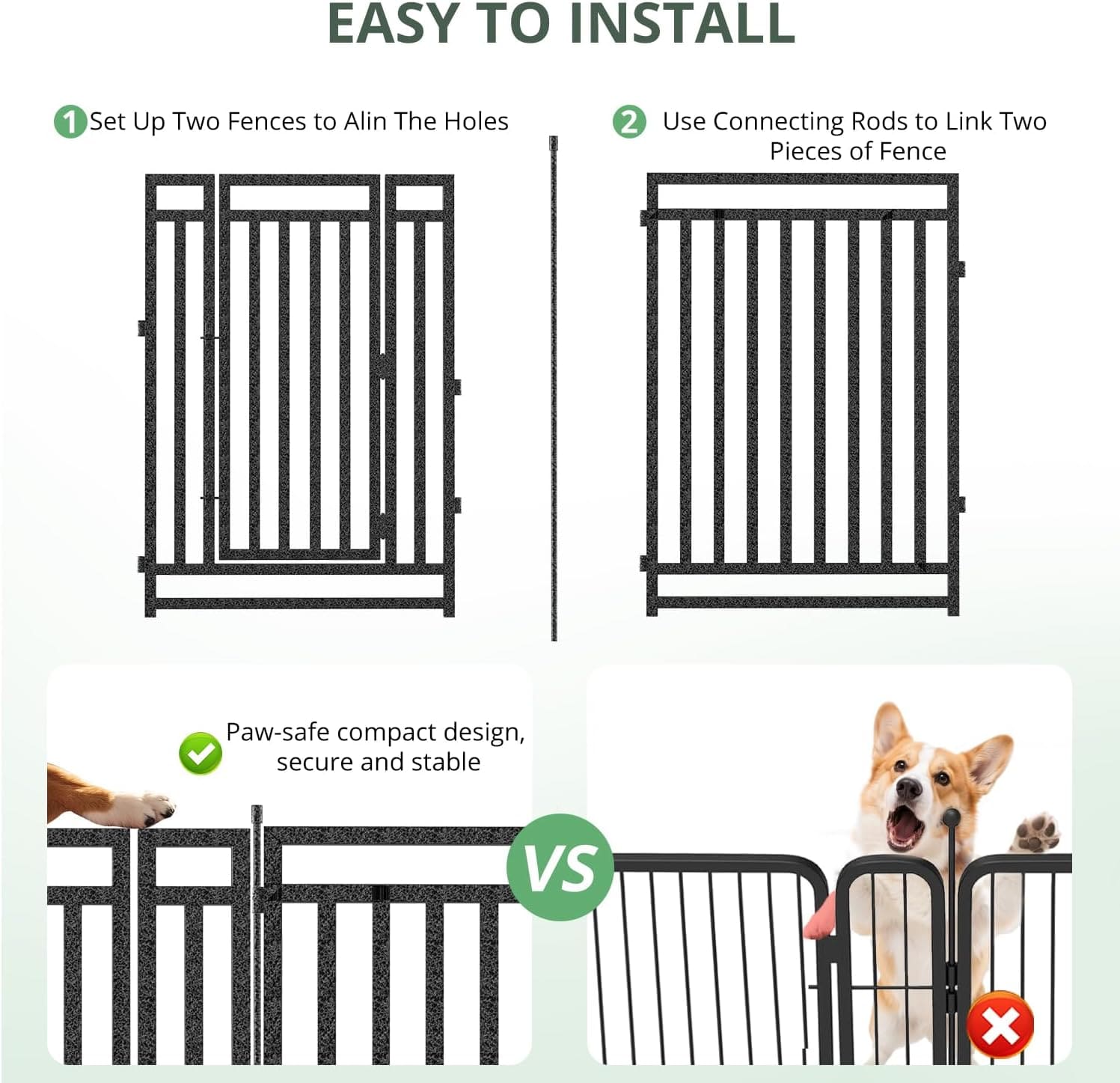 EASY TO INSTALL

1 Set Up Two Fences to Alin The Holes

2 Use Connecting Rods to Link Two Pieces of Fence

Paw-safe compact design, secure and stable

VS